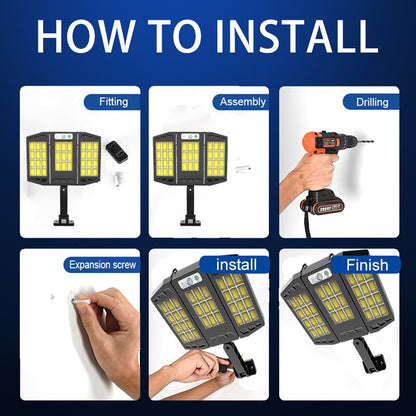 HOW TO INSTALL

Fitting

Assembly

Drilling

Expansion screw

install

Finish